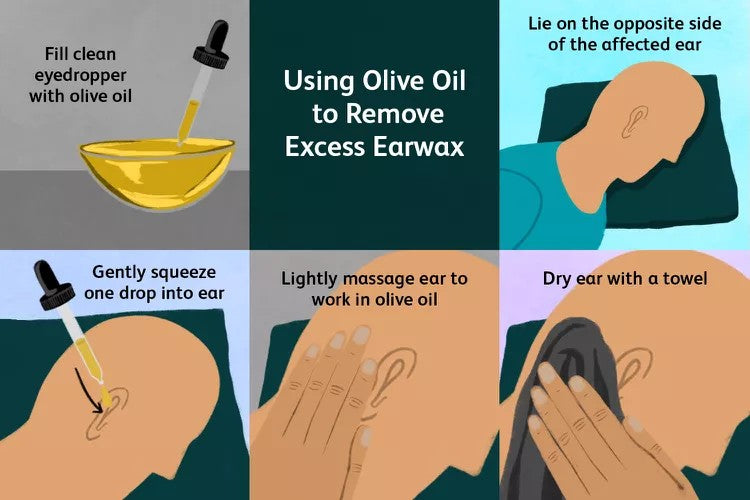 Fill clean eyedropper with olive oil

Using Olive Oil to Remove Excess Earwax

Lie on the opposite side of the affected ear

Gently squeeze one drop into ear

Lightly massage ear to work in olive oil

Dry ear with a towel