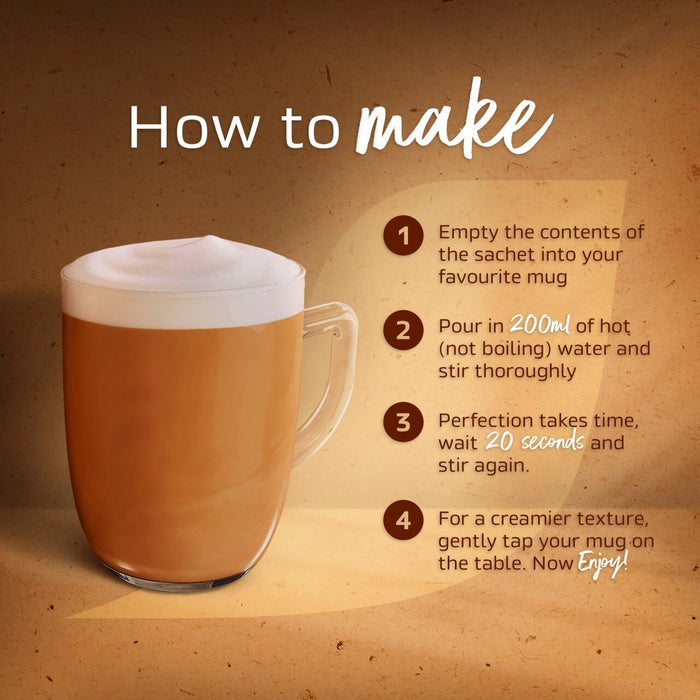 How to make

1 Empty the contents of the sachet into your favourite mug

2 Pour in 200ml of hot (not boiling) water and stir thoroughly

3 Perfection takes time, wait 20 seconds and stir again.

4 For a creamier texture, gently tap your mug on the table. Now Enjoy!